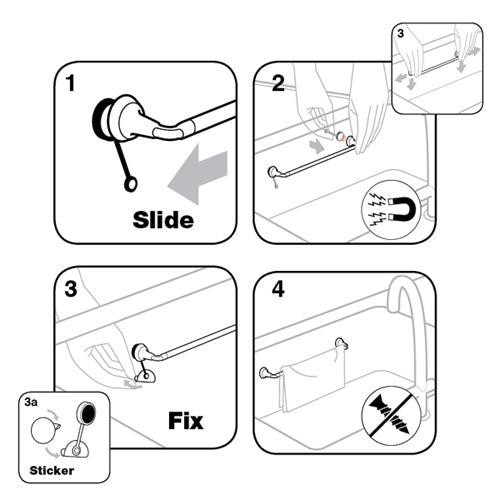 1

Slide

2

3

3

Fix

3a

Sticker

4